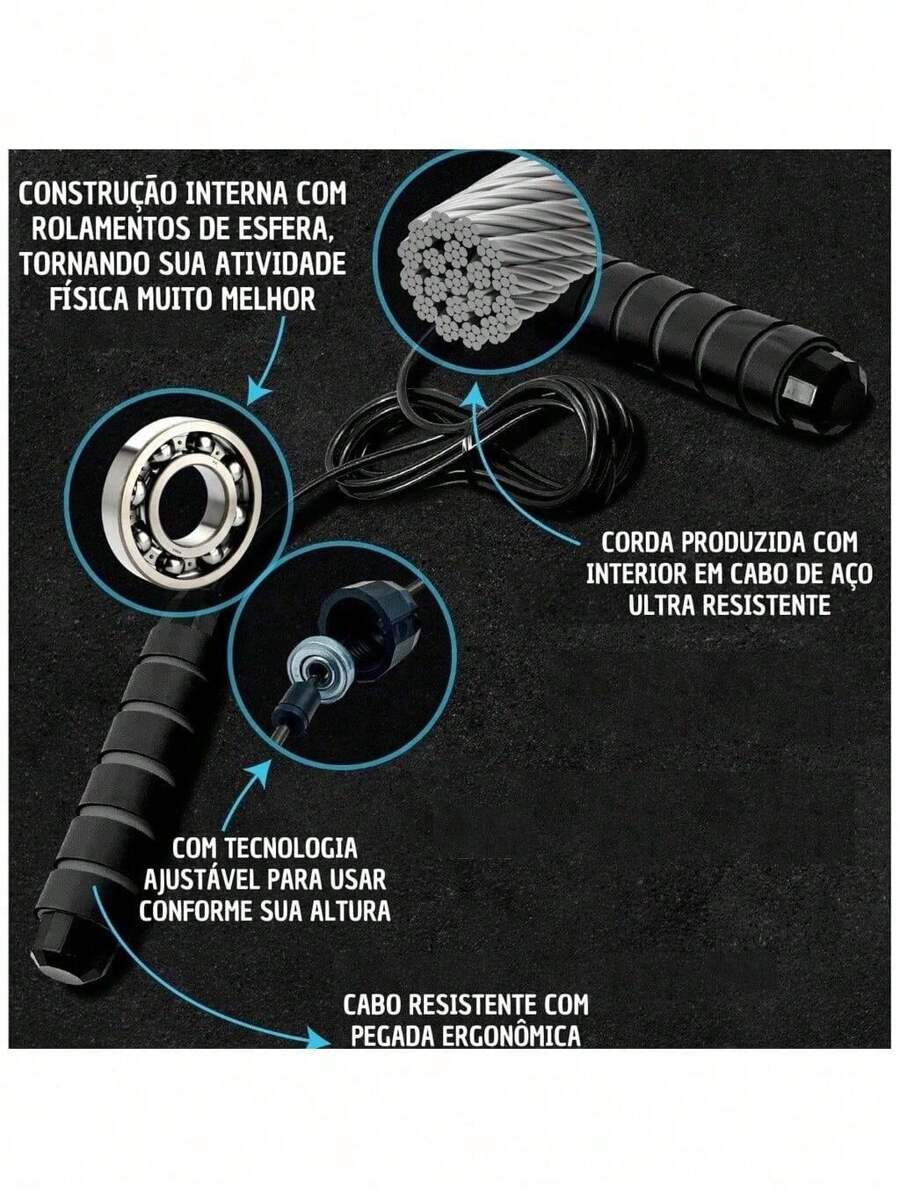 CONSTRUÇÃO INTERNA COM ROLAMENTOS DE ESFERA, TORNANDO SUA ATIVIDADE FÍSICA MUITO MELHOR

CORDA PRODUZIDA COM INTERIOR EM CABO DE AÇO ULTRA RESISTENTE

COM TECNOLOGIA AJUSTÁVEL PARA USAR CONFORME SUA ALTURA

CABO RESISTENTE COM PEGADA ERGONÔMICA